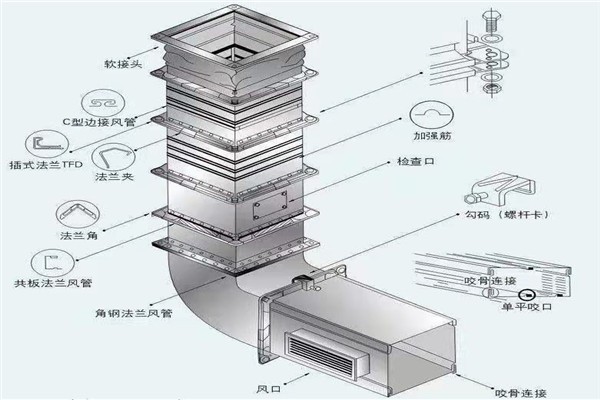 软接头

C型边接风管

插式法兰TFD

法兰夹

法兰角

共板法兰风管

角钢法兰风管

加强筋

检查口

勾码（螺杆卡）

咬骨连接

单平咬口

风口

咬骨连接